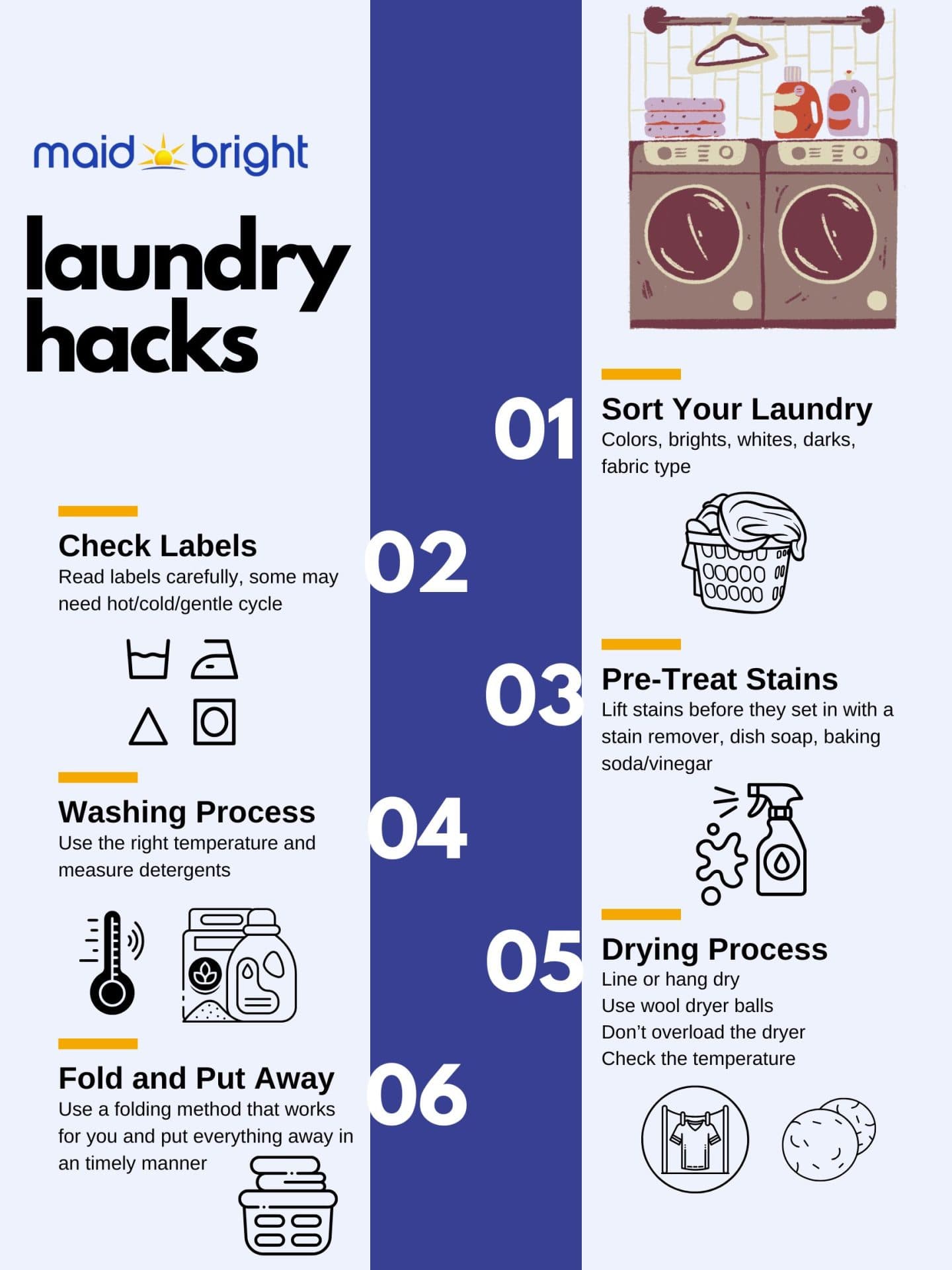 maid bright

laundry hacks

01
Sort Your Laundry
Colors, brights, whites, darks, fabric type

02
Check Labels
Read labels carefully, some may need hot/cold/gentle cycle

03
Pre-Treat Stains
Lift stains before they set in with a stain remover, dish soap, baking soda/vinegar

04
Washing Process
Use the right temperature and measure detergents

05
Drying Process
Line or hang dry
Use wool dryer balls
Don't overload the dryer
Check the temperature

06
Fold and Put Away
Use a folding method that works for you and put everything away in an timely manner